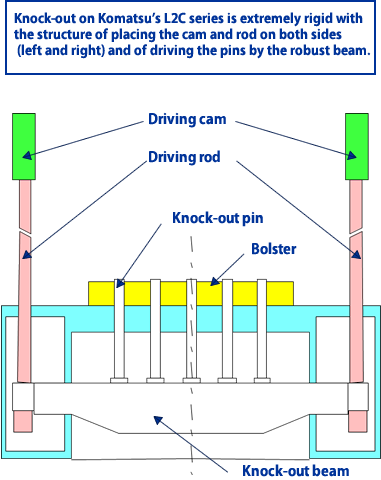 Knock-out on Komatsu's L2C series is extremely rigid with the structure of placing the cam and rod on both sides (left and right) and of driving the pins by the robust beam.

Driving cam

Driving rod

Knock-out pin

Bolster

Knock-out beam